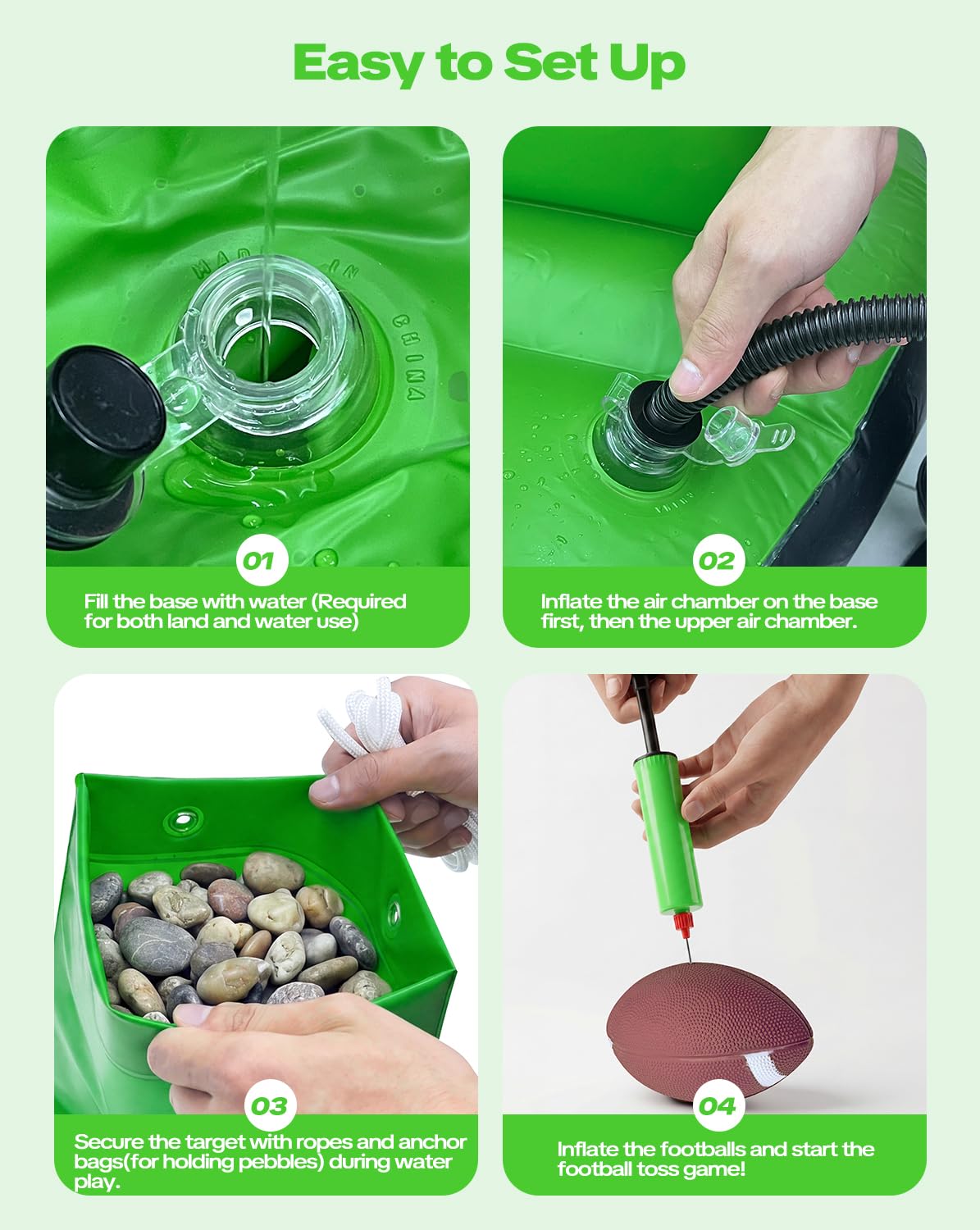 Easy to Set Up

MADE IN CHINA

01

Fill the base with water (Required for both land and water use)

02

Inflate the air chamber on the base first, then the upper air chamber.

03

Secure the target with ropes and anchor bags(for holding pebbles) during water play.

04

Inflate the footballs and start the football toss game!