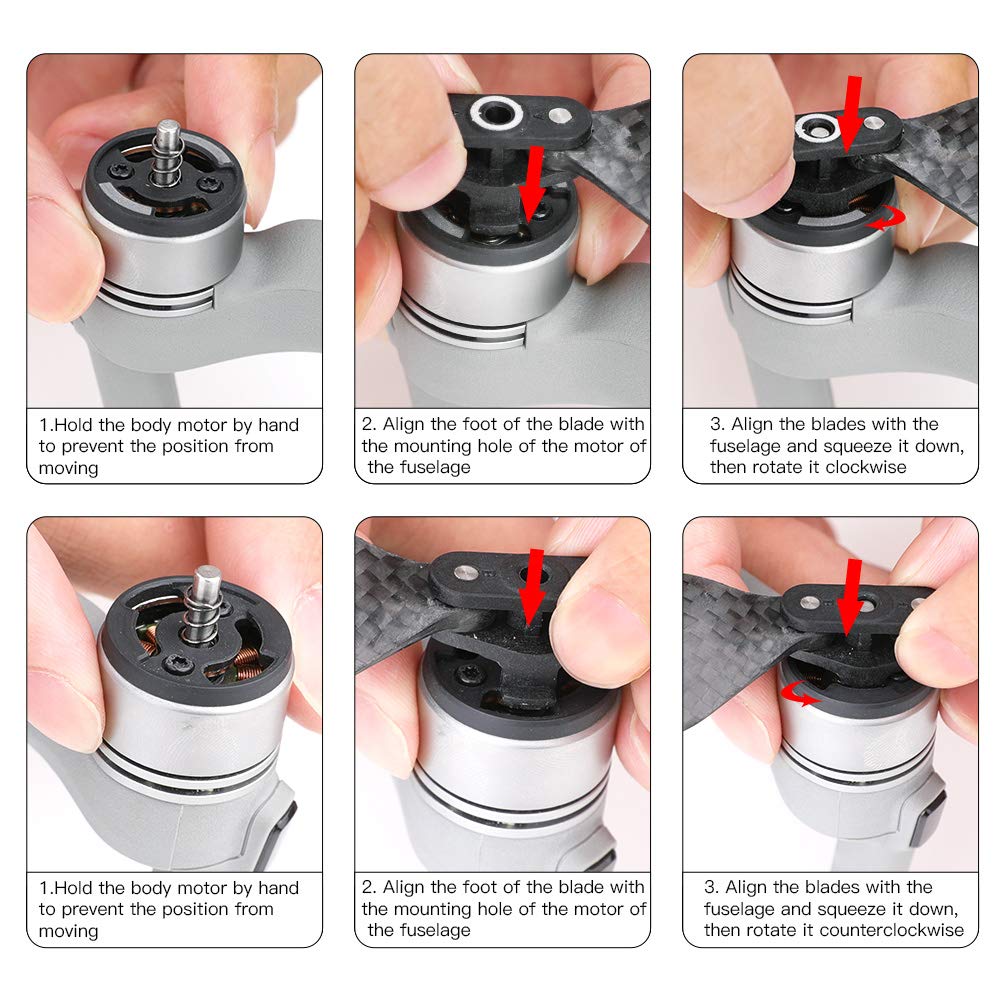 1.Hold the body motor by hand to prevent the position from moving

2. Align the foot of the blade with the mounting hole of the motor of the fuselage

3. Align the blades with the fuselage and squeeze it down, then rotate it clockwise

1.Hold the body motor by hand to prevent the position from moving

2. Align the foot of the blade with the mounting hole of the motor of the fuselage

3. Align the blades with the fuselage and squeeze it down, then rotate it counterclockwise