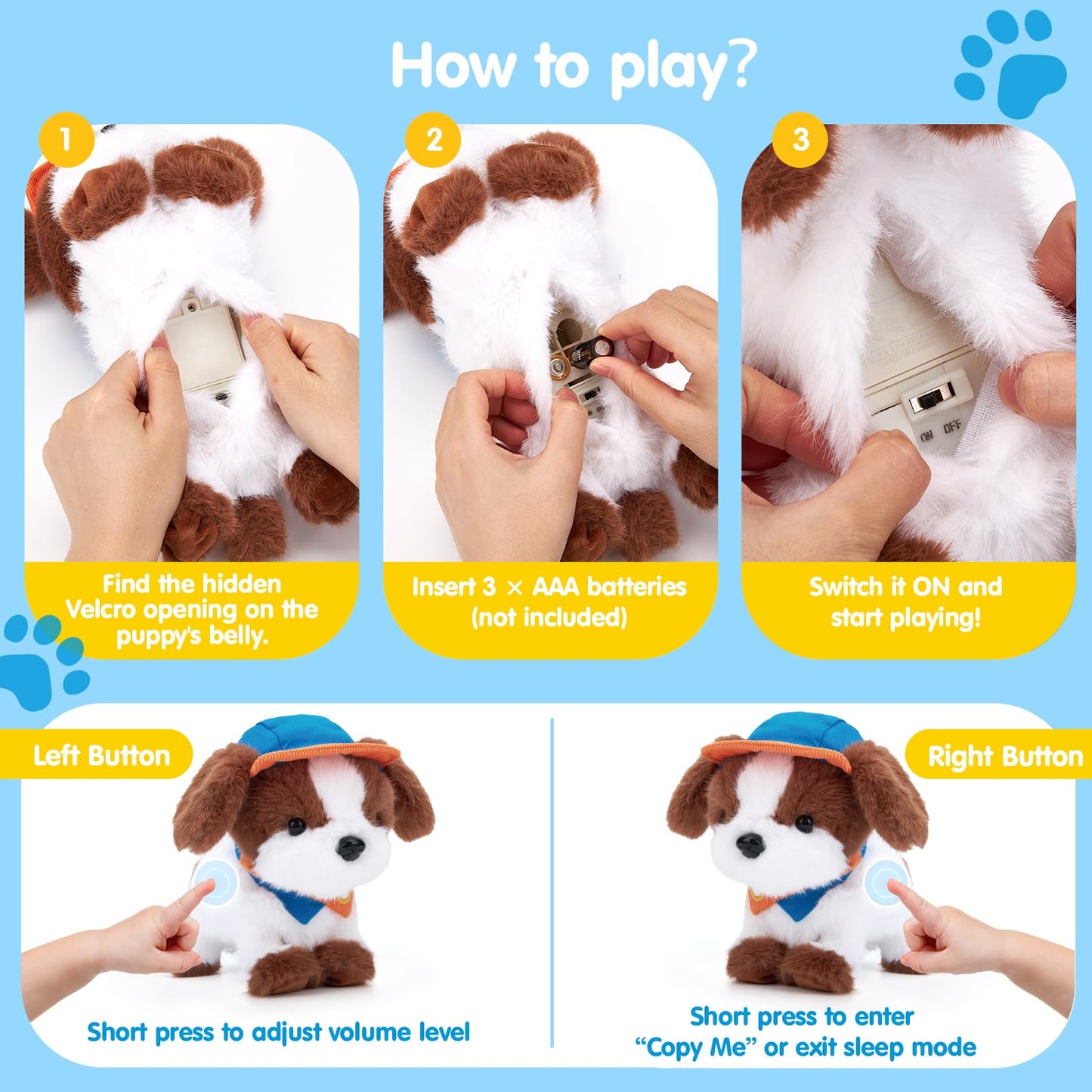 How to play?

1

Find the hidden Velcro opening on the puppy's belly.

2

Insert 3 × AAA batteries (not included)

3

ON OFF

Switch it ON and start playing!

Left Button

Short press to adjust volume level

Right Button

Short press to enter “Copy Me” or exit sleep mode