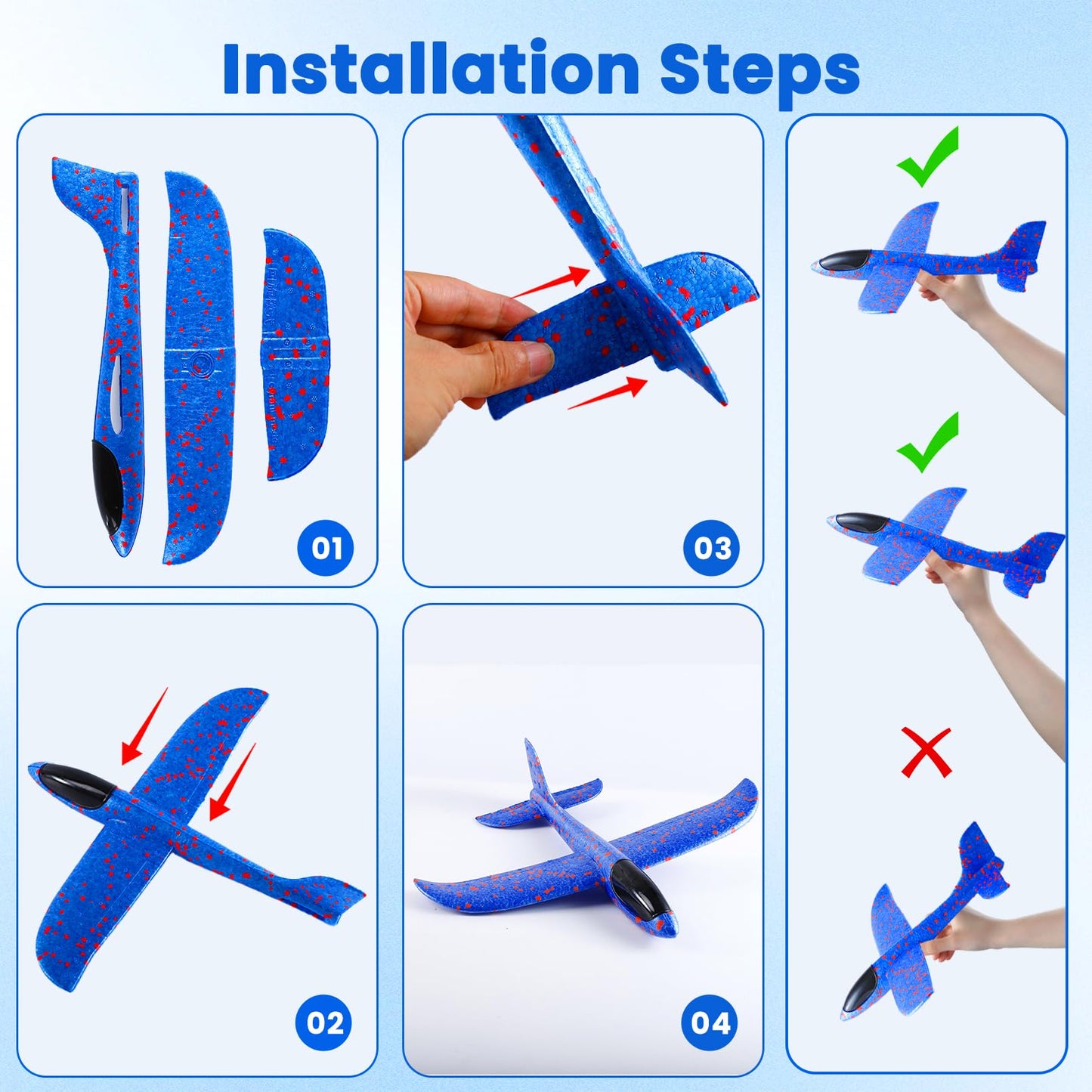 Installation Steps

01

03

02

04