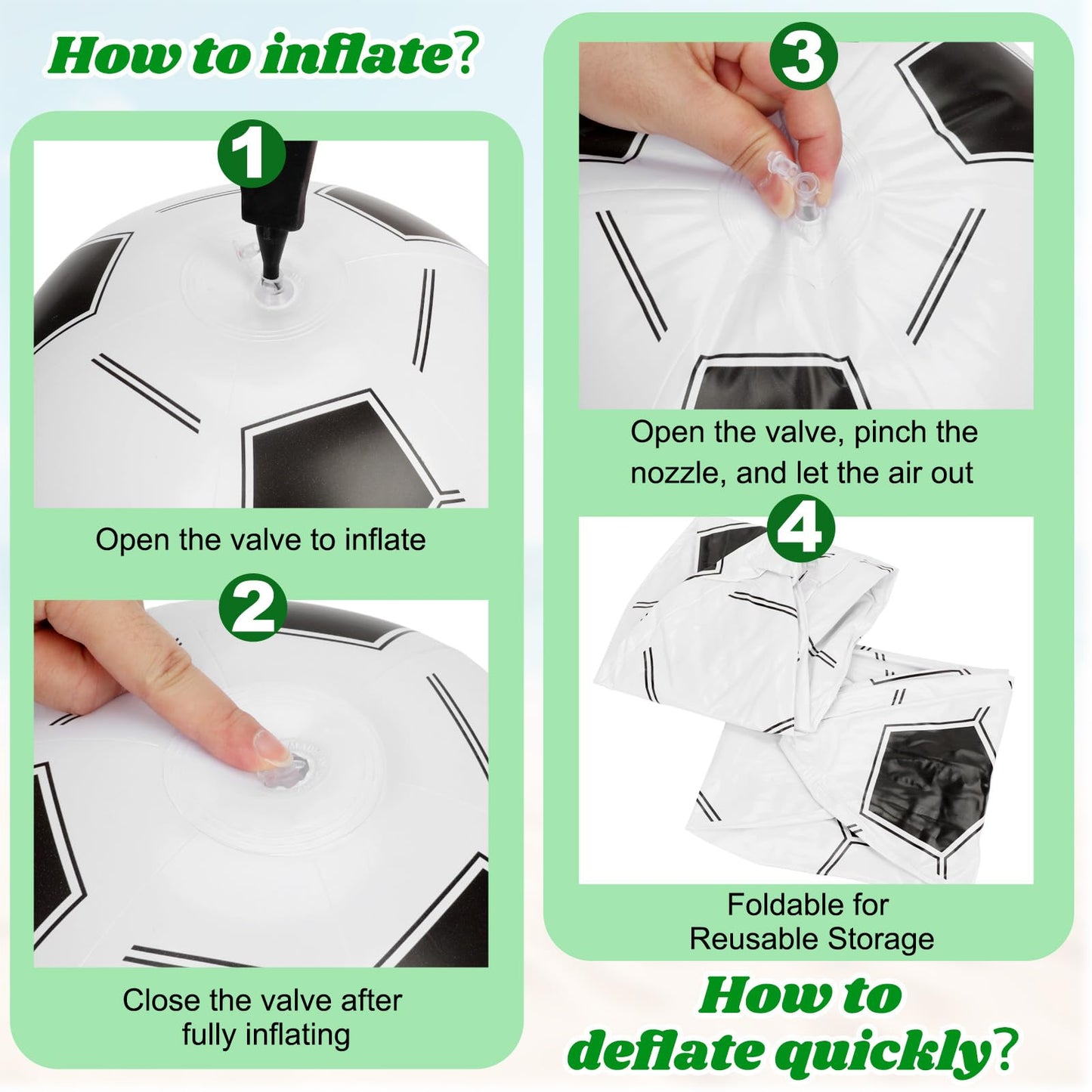 How to inflate?

1

Open the valve to inflate

2

Close the valve after fully inflating

3

Open the valve, pinch the nozzle, and let the air out

4

Foldable for Reusable Storage

How to deflate quickly?