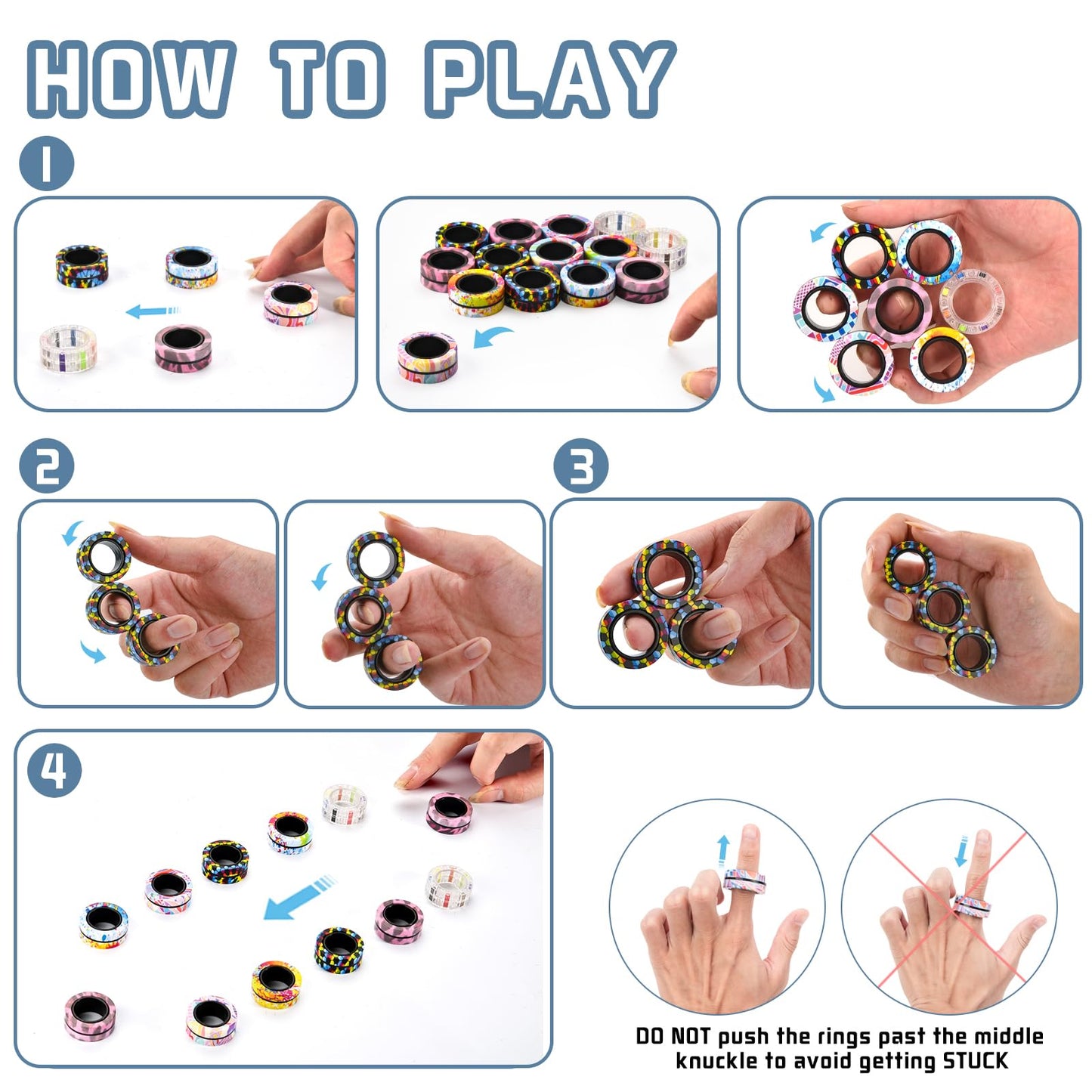 HOW TO PLAY

1

2

3

4

DO NOT push the rings past the middle knuckle to avoid getting STUCK