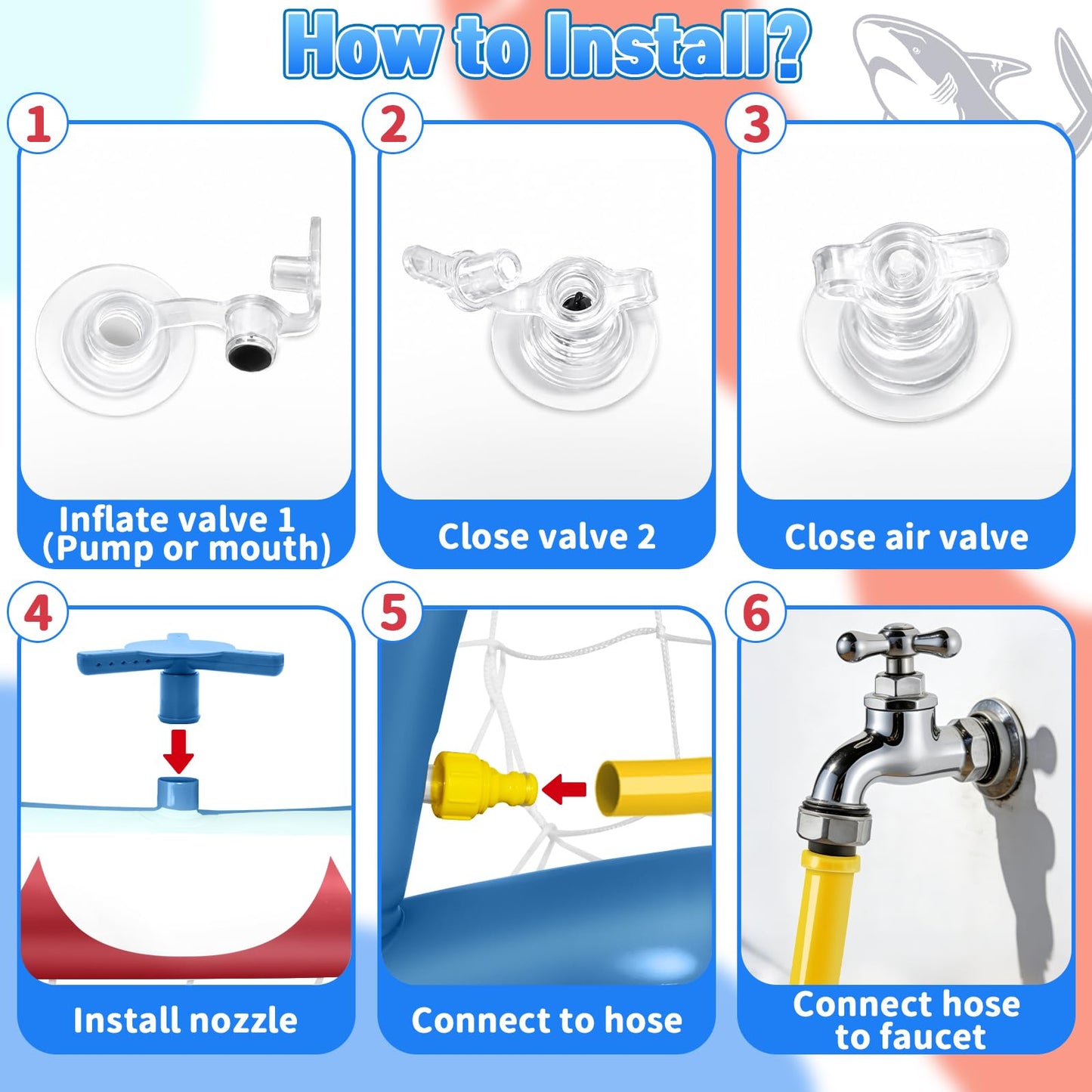 How to Install?

1
Inflate valve 1 (Pump or mouth)

2
Close valve 2

3
Close air valve

4
Install nozzle

5
Connect to hose

6
Connect hose to faucet