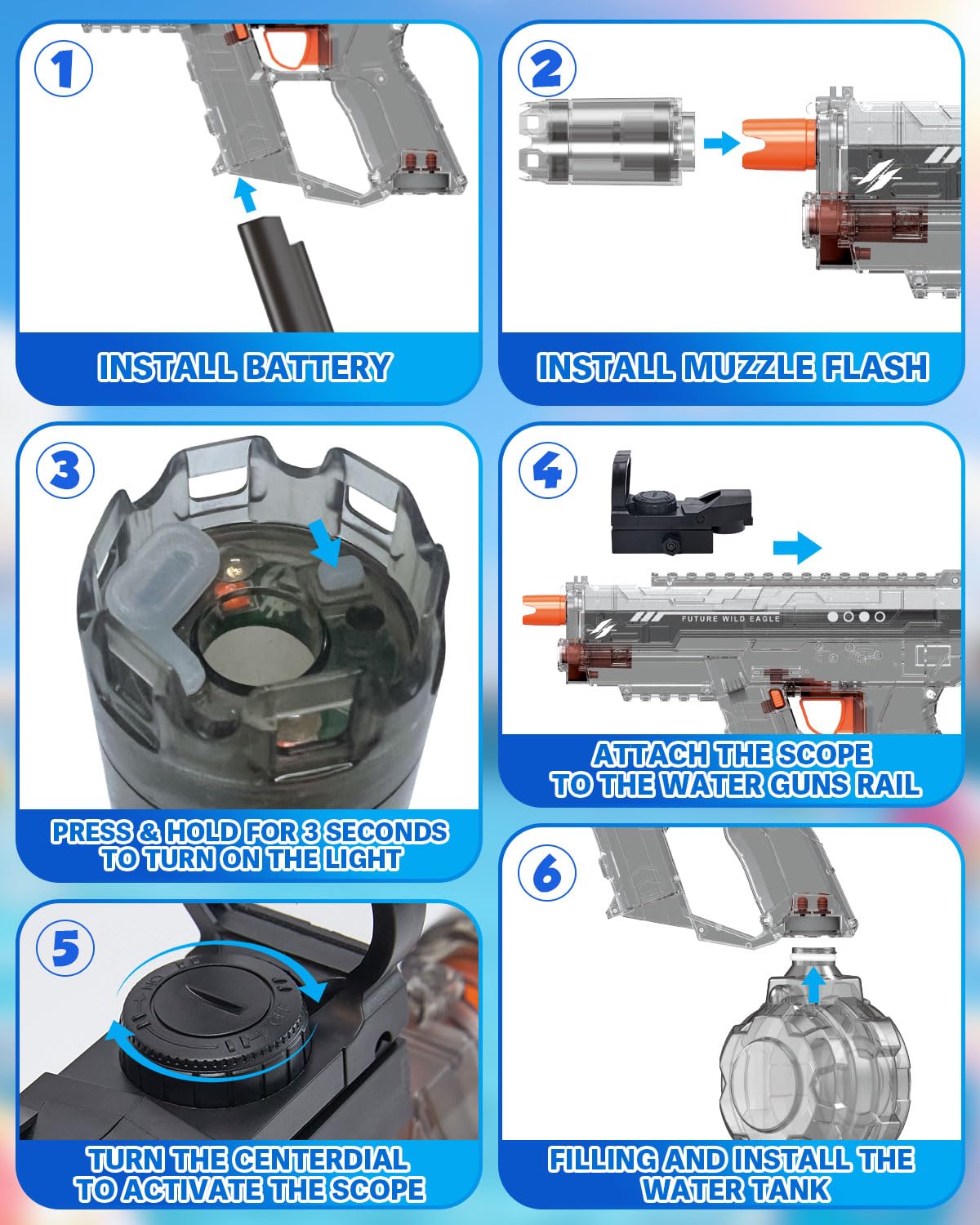 1

INSTALL BATTERY

2

INSTALL MUZZLE FLASH

3

PRESS & HOLD FOR 3 SECONDS TO TURN ON THE LIGHT

4

FUTURE WILD EAGLE

ATTACH THE SCOPE TO THE WATER GUNS RAIL

5

TURN THE CENTERDIAL TO ACTIVATE THE SCOPE

6

FILLING AND INSTALL THE WATER TANK