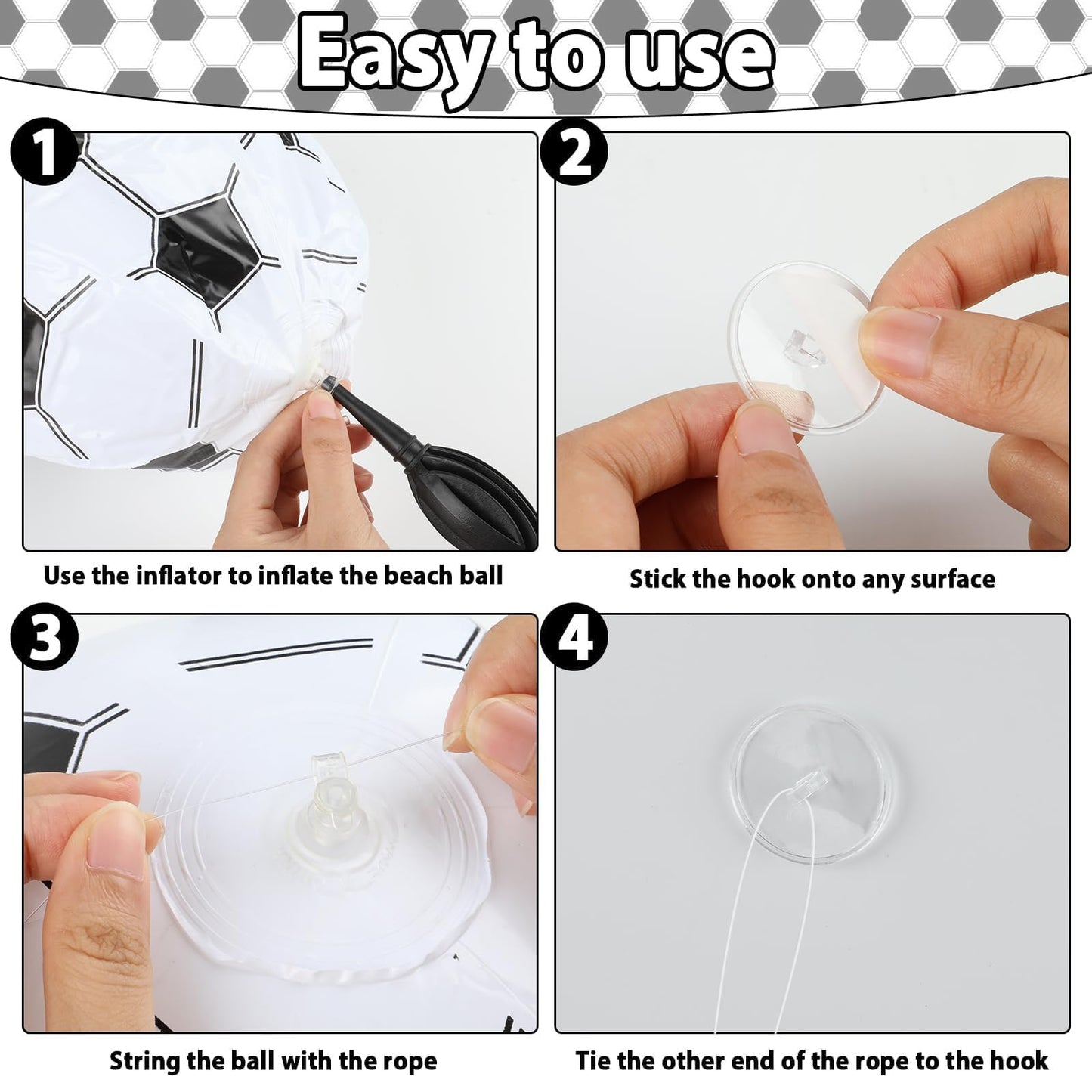 Easy to use

1

Use the inflator to inflate the beach ball

2

Stick the hook onto any surface

3

String the ball with the rope

4

Tie the other end of the rope to the hook