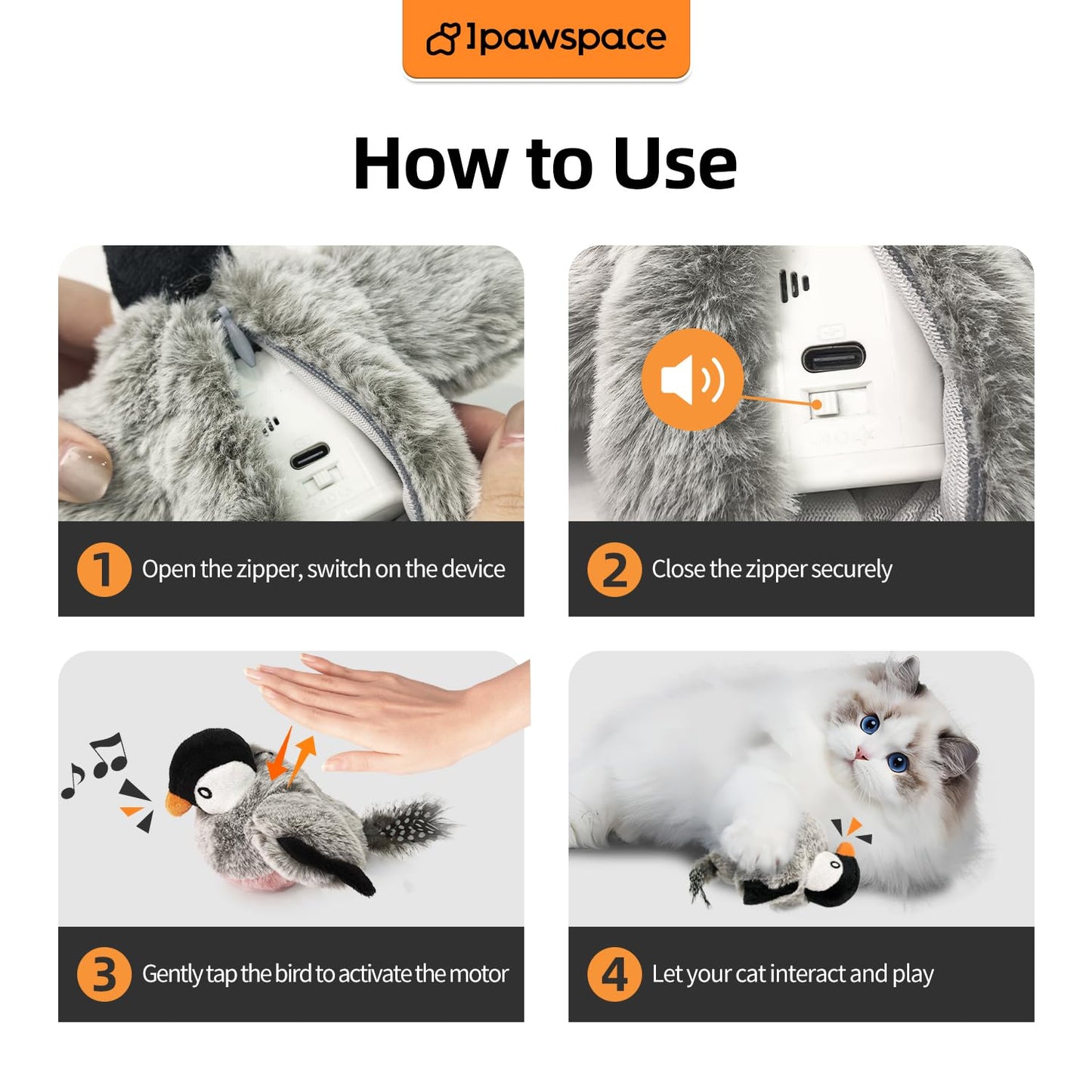 1pawspace

How to Use

1 Open the zipper, switch on the device

2 Close the zipper securely

3 Gently tap the bird to activate the motor

4 Let your cat interact and play