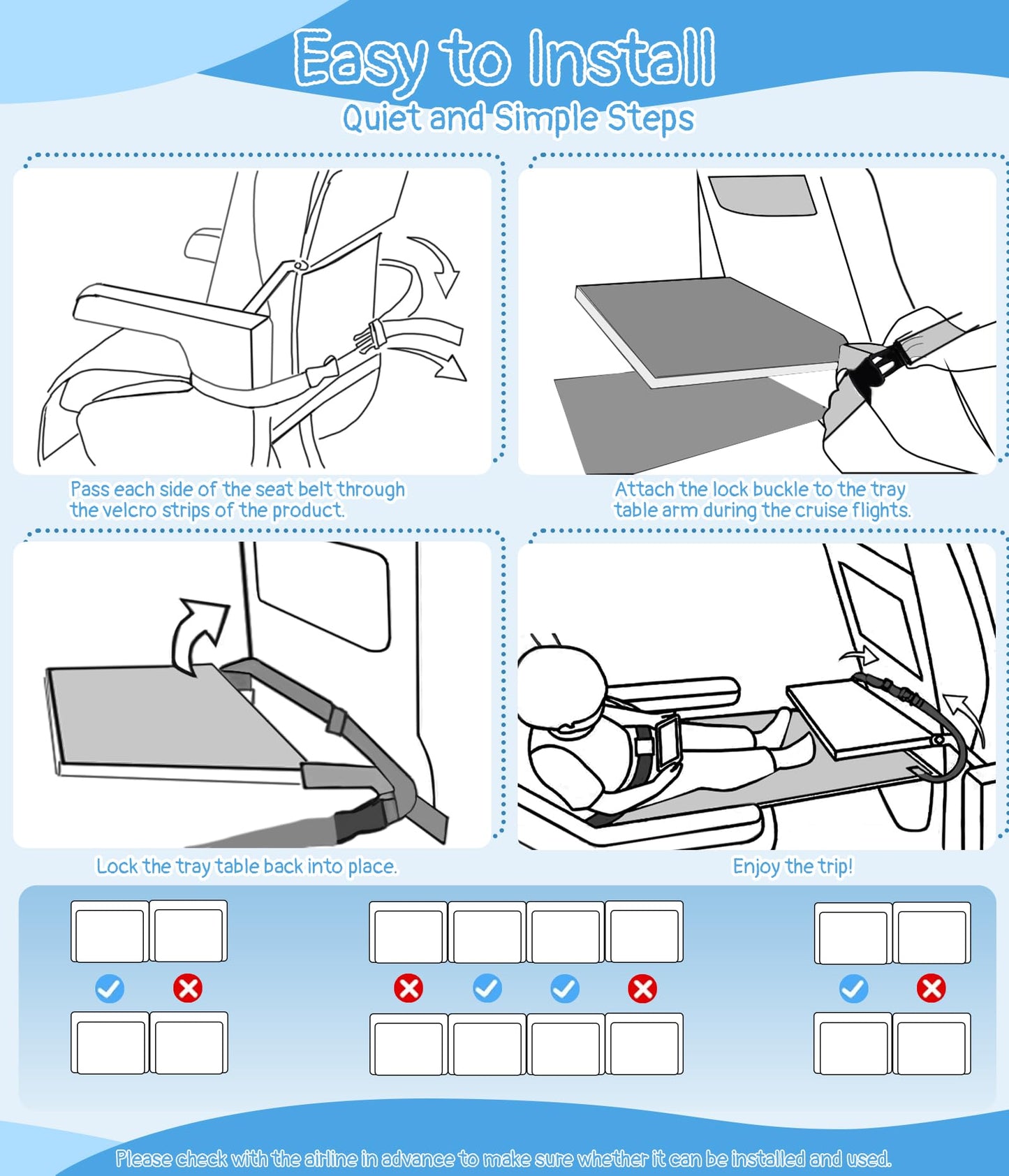 Easy to Install
Quiet and Simple Steps

Pass each side of the seat belt through the velcro strips of the product.

Attach the lock buckle to the tray table arm during the cruise flights.

Lock the tray table back into place.

Enjoy the trip!

Please check with the airline in advance to make sure whether it can be installed and used.