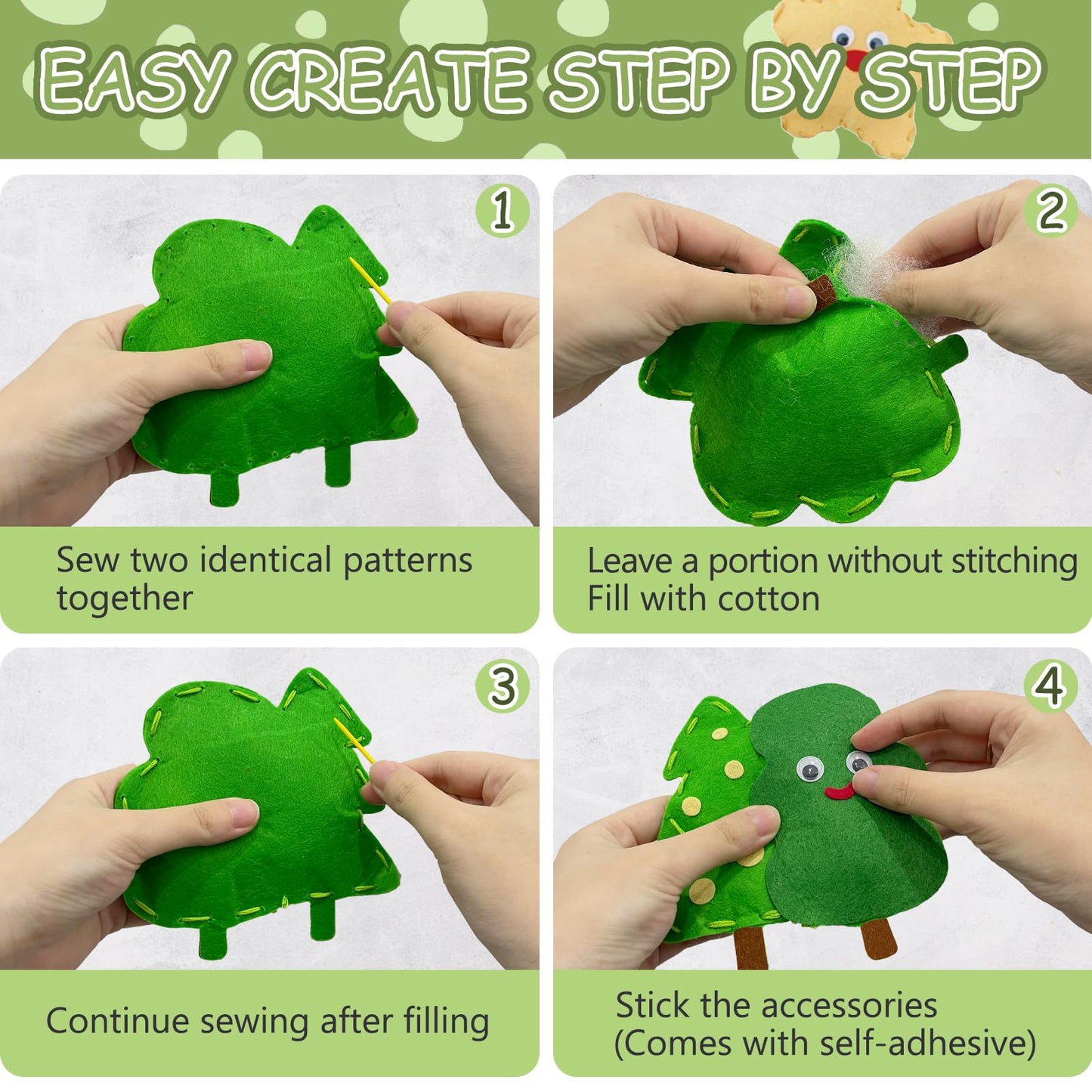 EASY CREATE STEP BY STEP

1

Sew two identical patterns together

2

Leave a portion without stitching
Fill with cotton

3

Continue sewing after filling

4

Stick the accessories
(Comes with self-adhesive)